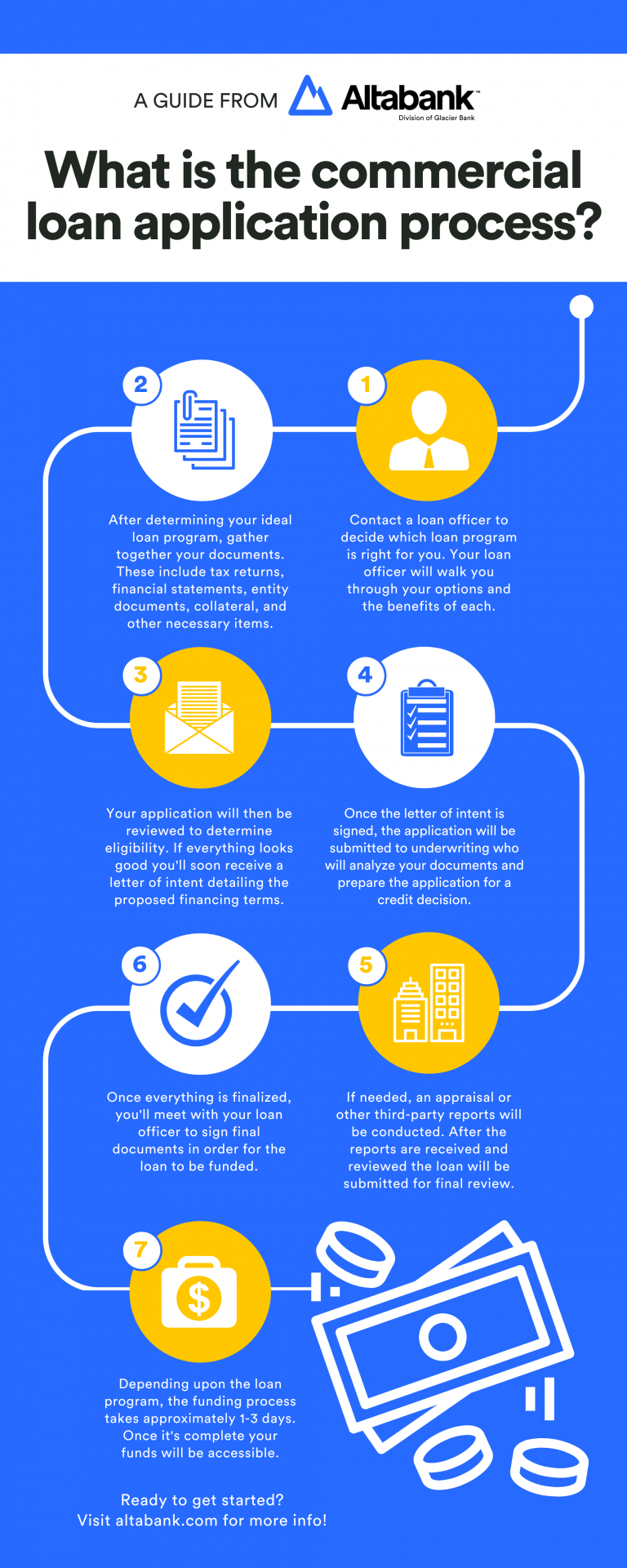 A GUIDE FROM Altabank™
Division of Glacier Bank

What is the commercial loan application process?

2

After determining your ideal loan program, gather together your documents. These include tax returns, financial statements, entity documents, collateral, and other necessary items.

1

Contact a loan officer to decide which loan program is right for you. Your loan officer will walk you through your options and the benefits of each.

3

Your application will then be reviewed to determine eligibility. If everything looks good you'll soon receive a letter of intent detailing the proposed financing terms.

4

Once the letter of intent is signed, the application will be submitted to underwriting who will analyze your documents and prepare the application for a credit decision.

6

Once everything is finalized, you'll meet with your loan officer to sign final documents in order for the loan to be funded.

5

If needed, an appraisal or other third-party reports will be conducted. After the reports are received and reviewed the loan will be submitted for final review.

7

$

Depending upon the loan program, the funding process takes approximately 1-3 days. Once it's complete your funds will be accessible.

Ready to get started?
Visit altabank.com for more info!